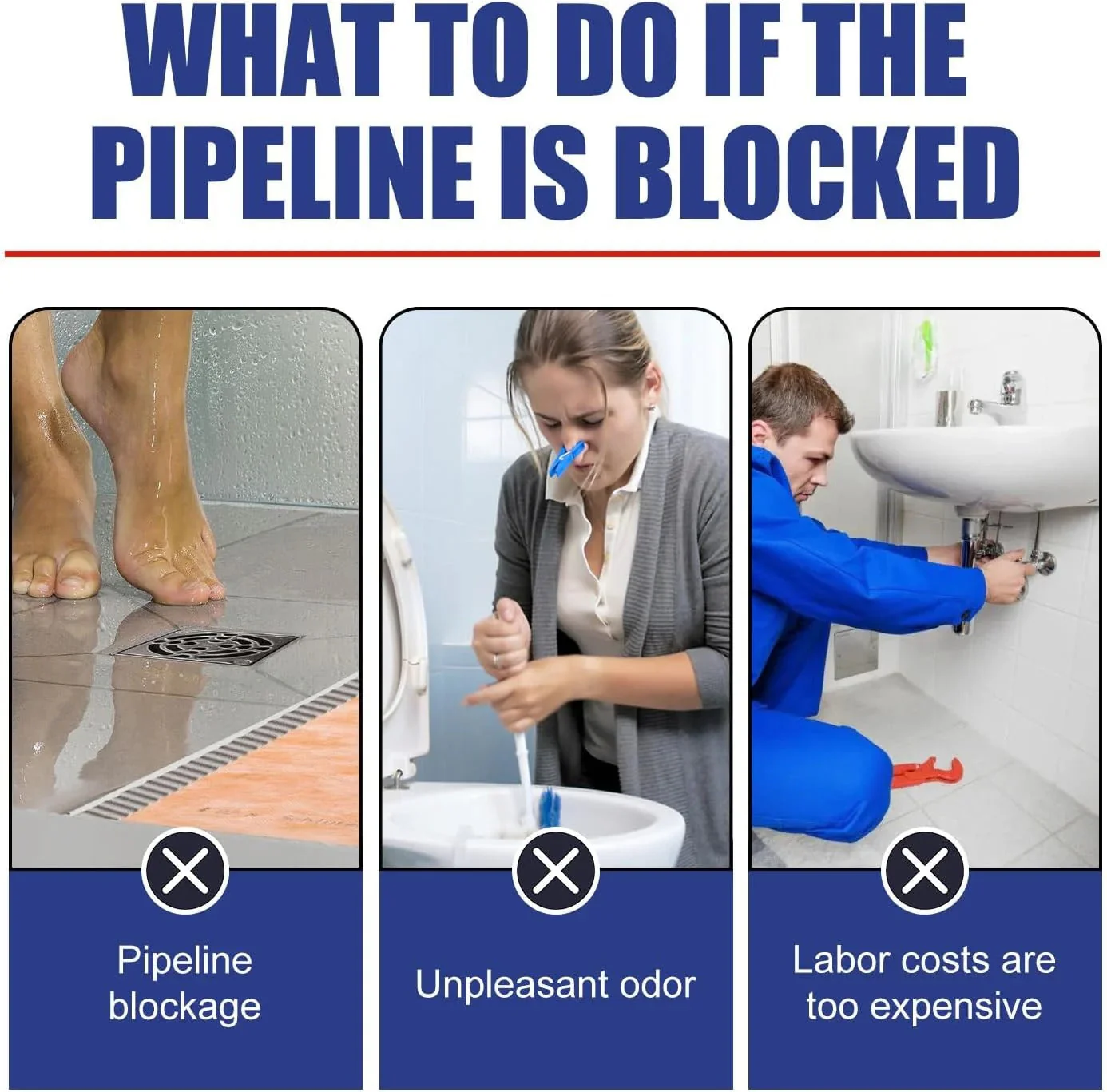 WHAT TO DO IF THE PIPELINE IS BLOCKED

Pipeline blockage

Unpleasant odor

Labor costs are too expensive